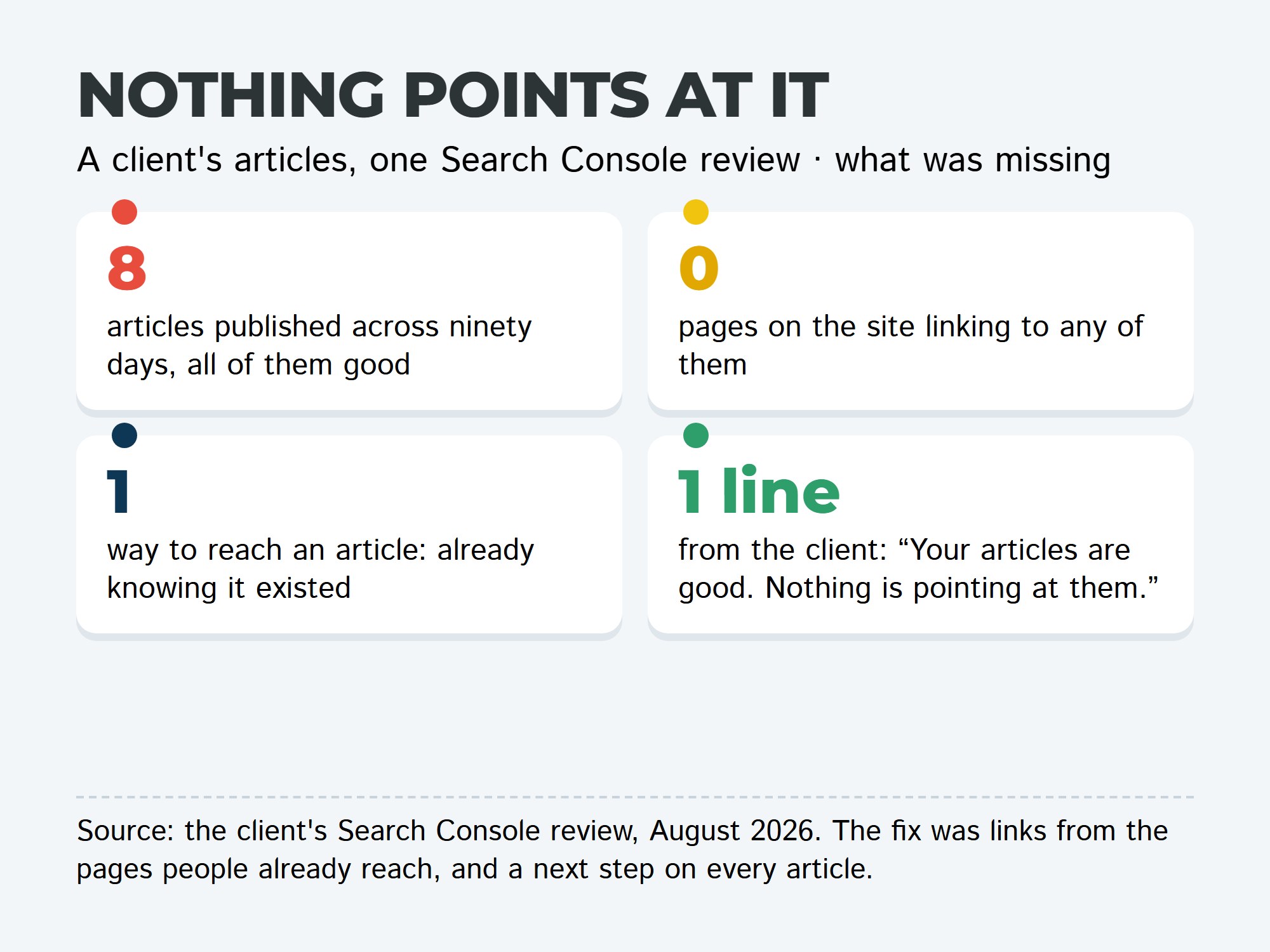 NOTHING POINTS AT IT

A client's articles, one Search Console review · what was missing

8

articles published across ninety days, all of them good

0

pages on the site linking to any of them

1

way to reach an article: already knowing it existed

1 line

from the client: “Your articles are good. Nothing is pointing at them.”

Source: the client's Search Console review, August 2026. The fix was links from the pages people already reach, and a next step on every article.